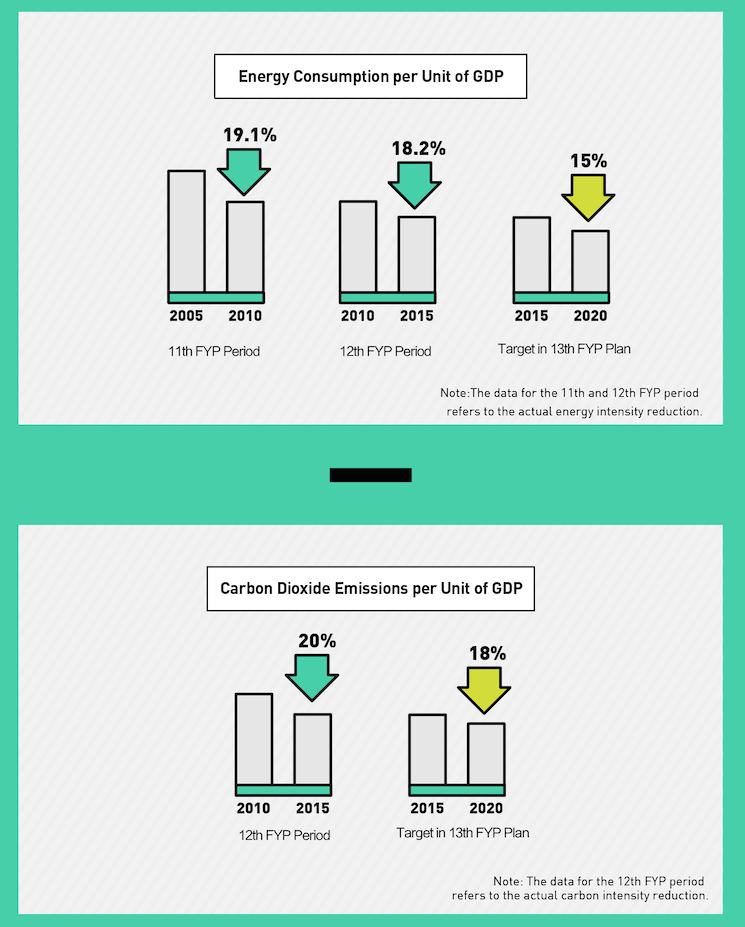 Energy Consumption per Unit of GDP

19.1%

2005 2010

11th FYP Period

18.2%

2010 2015

12th FYP Period

15%

2015 2020

Target in 13th FYP Plan

Note:The data for the 11th and 12th FYP period refers to the actual energy intensity reduction.

Carbon Dioxide Emissions per Unit of GDP

20%

2010 2015

12th FYP Period

18%

2015 2020

Target in 13th FYP Plan

Note: The data for the 12th FYP period refers to the actual carbon intensity reduction.